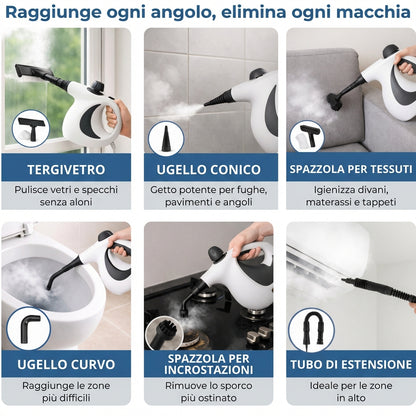 Raggiunge ogni angolo, elimina ogni macchia

TERGIVETRO

Pulisce vetri e specchi senza aloni

UGELLO CONICO

Getto potente per fughe, pavimenti e angoli

SPAZZOLA PER TESSUTI

Igienizza divani, materassi e tappeti

UGELLO CURVO

Raggiunge le zone più difficili

SPAZZOLA PER INCROSTAZIONI

Rimuove lo sporco più ostinato

TUBO DI ESTENSIONE

Ideale per le zone in alto