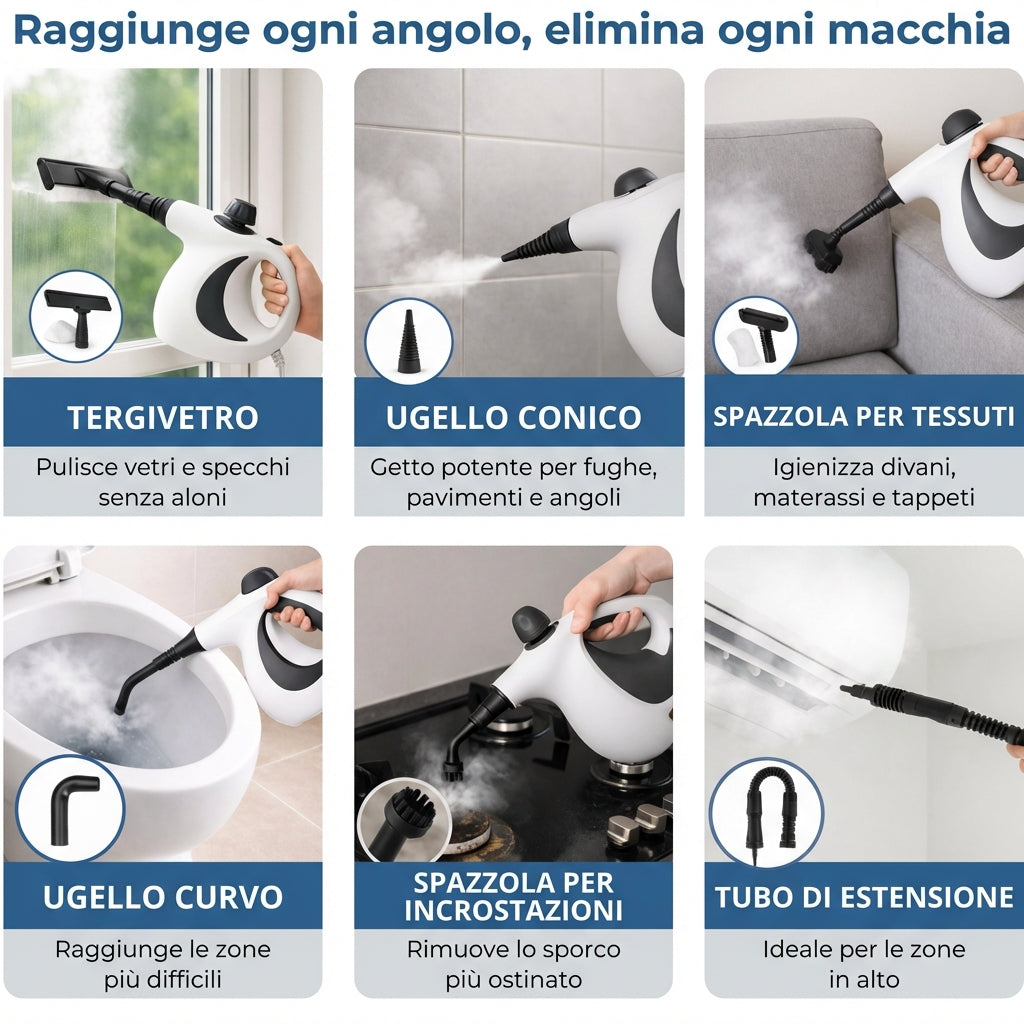 Raggiunge ogni angolo, elimina ogni macchia

TERGIVETRO

Pulisce vetri e specchi senza aloni

UGELLO CONICO

Getto potente per fughe, pavimenti e angoli

SPAZZOLA PER TESSUTI

Igienizza divani, materassi e tappeti

UGELLO CURVO

Raggiunge le zone più difficili

SPAZZOLA PER INCROSTAZIONI

Rimuove lo sporco più ostinato

TUBO DI ESTENSIONE

Ideale per le zone in alto